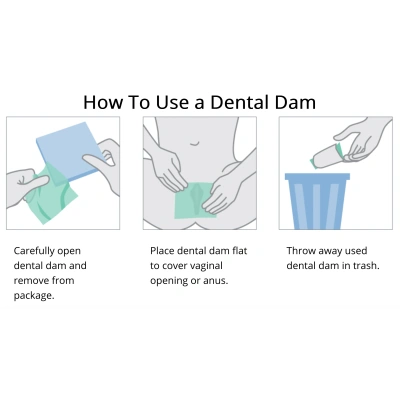 How To Use a Dental Dam

Carefully open dental dam and remove from package.

Place dental dam flat to cover vaginal opening or anus.

Throw away used dental dam in trash.